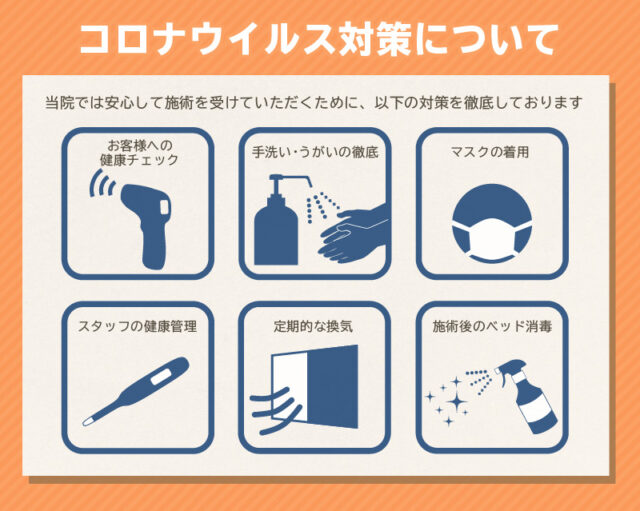 コロナウイルス対策について

当院では安心して施術を受けていただくために、以下の対策を徹底しております

お客様への健康チェック

手洗い・うがいの徹底

マスクの着用

スタッフの健康管理

定期的な換気

施術後のベッド消毒